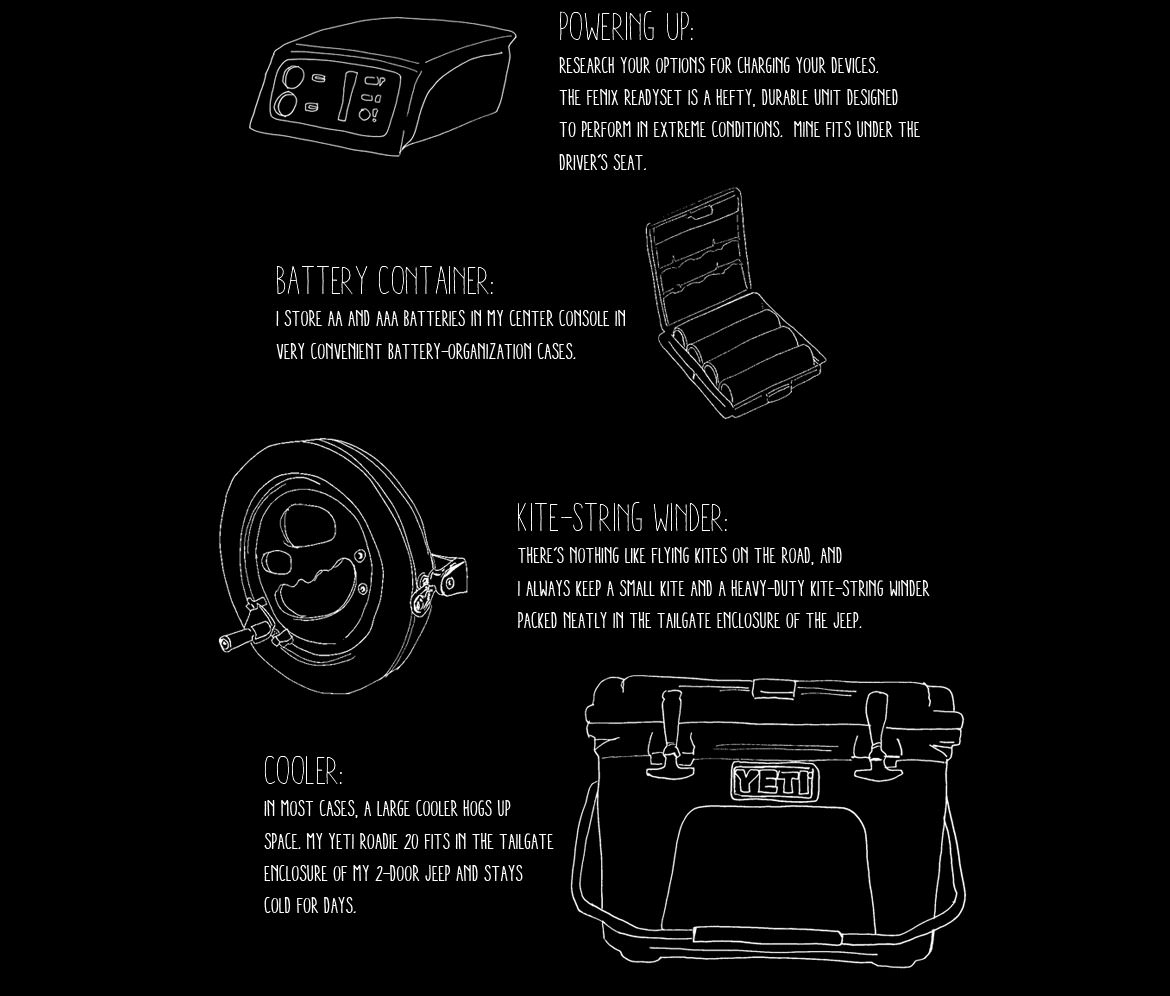 POWERING UP:
RESEARCH YOUR OPTIONS FOR CHARGING YOUR DEVICES. THE FENIX READYSET IS A HEFTY, DURABLE UNIT DESIGNED TO PERFORM IN EXTREME CONDITIONS. MINE FITS UNDER THE DRIVER'S SEAT.

BATTERY CONTAINER:
I STORE AA AND AAA BATTERIES IN MY CENTER CONSOLE IN VERY CONVENIENT BATTERY-ORGANIZATION CASES.

KITE-STRING WINDER:
THERE'S NOTHING LIKE FLYING KITES ON THE ROAD, AND I ALWAYS KEEP A SMALL KITE AND A HEAVY-DUTY KITE-STRING WINDER PACKED NEATLY IN THE TAILGATE ENCLOSURE OF THE JEEP.

COOLER:
IN MOST CASES, A LARGE COOLER HOGS UP SPACE. MY YETI ROADIE 20 FITS IN THE TAILGATE ENCLOSURE OF MY 2-DOOR JEEP AND STAYS COLD FOR DAYS.

YETI